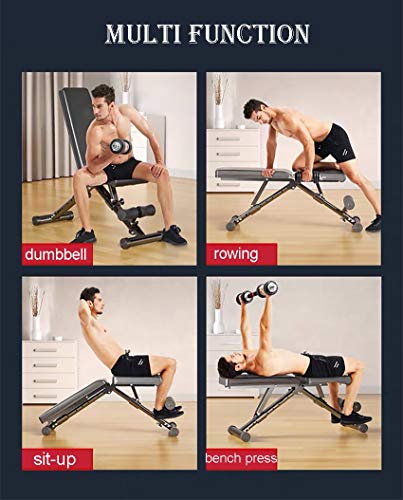 MULTI FUNCTION

dumbbell

rowing

sit-up

bench press