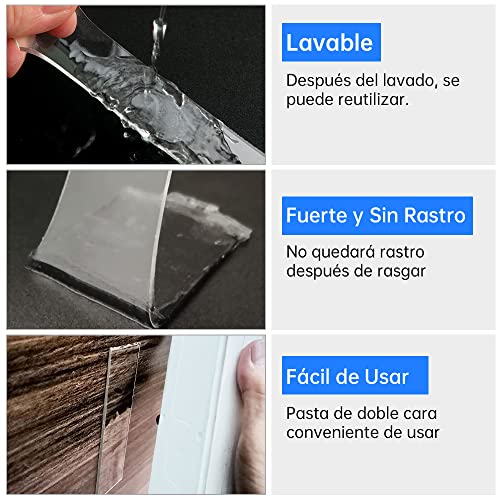 Lavable

Después del lavado, se puede reutilizar.

Fuerte y Sin Rastro

No quedará rastro después de rasgar

Fácil de Usar

Pasta de doble cara conveniente de usar