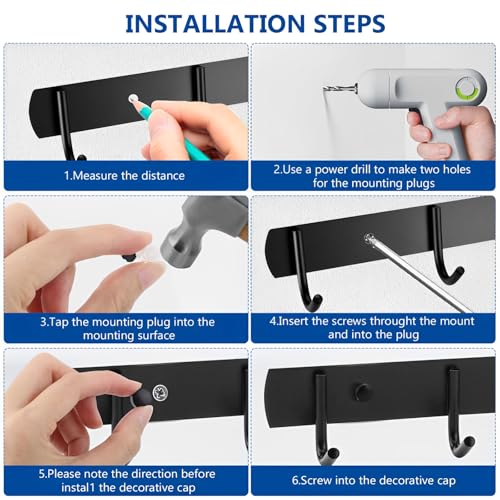 INSTALLATION STEPS

1.Measure the distance

2.Use a power drill to make two holes for the mounting plugs

3.Tap the mounting plug into the mounting surface

4.Insert the screws throught the mount and into the plug

5.Please note the direction before instal1 the decorative cap

6.Screw into the decorative cap