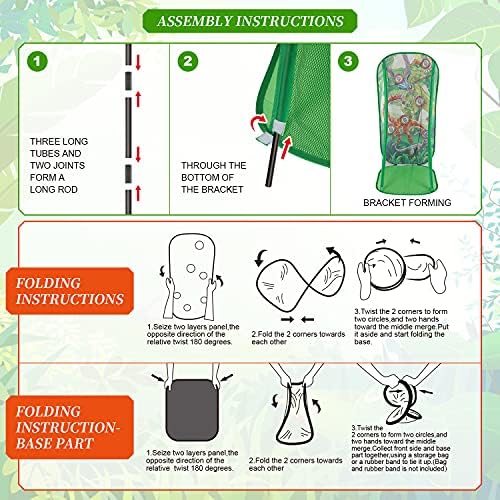 ASSEMBLY INSTRUCTIONS

1

THREE LONG TUBES AND TWO JOINTS FORM A LONG ROD

2

THROUGH THE BOTTOM OF THE BRACKET

3

BRACKET FORMING

FOLDING INSTRUCTIONS

1.Seize two layers panel,the opposite direction of the relative twist 180 degrees.

2.Fold the 2 corners towards each other

3.Twist the 2 corners to form two circles,and two hands toward the middle merge.Put it aside and start folding the base.

FOLDING INSTRUCTION-BASE PART

1.Seize two layers panel,the opposite direction of the relative twist 180 degrees.

2.Fold the 2 corners towards each other

3.Twist the 2 corners to form two circles,and two hands toward the middle merge.Collect front side and base part together,using a storage bag or a rubber band to tie it up.(Bag and rubber band is not included)