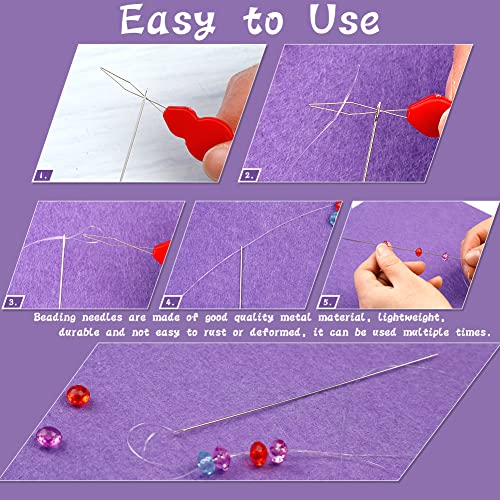 Easy to Use

1.

2.

3.

4.

5.

Beading needles are made of good quality metal material, lightweight, durable and not easy to rust or deformed, it can be used multiple times.