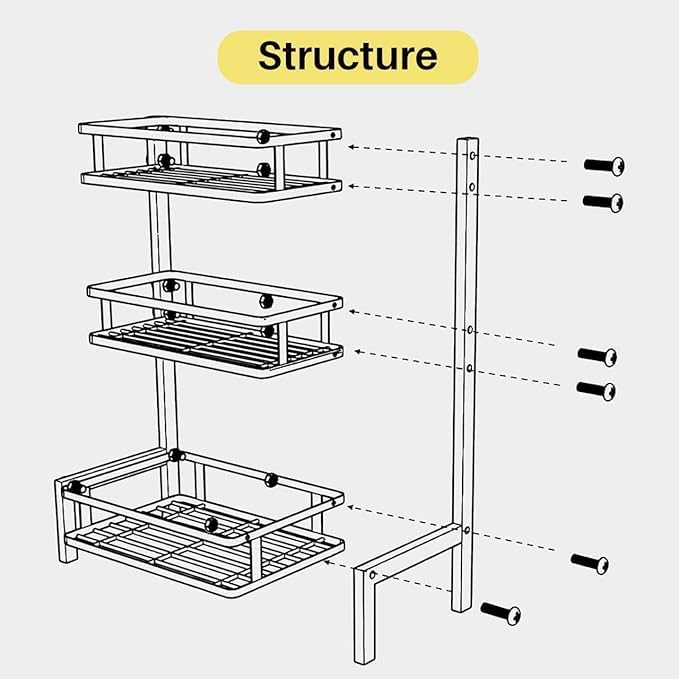 Structure