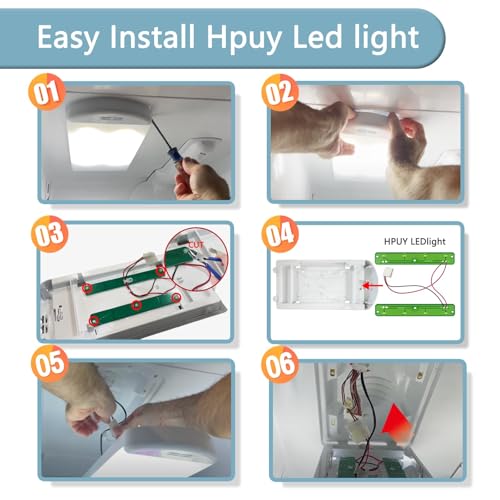 Easy Install Hpuy Led light

01

02

03

CUT

04

HPUY LEDlight

05

06