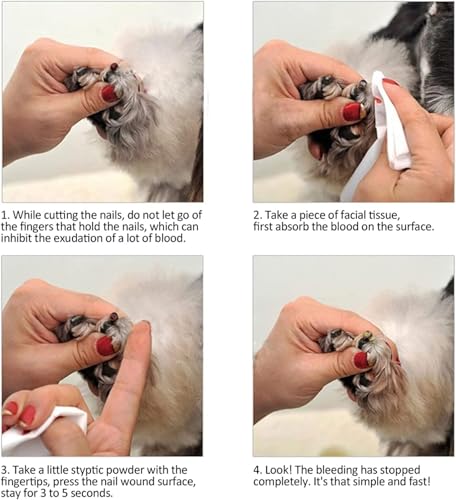 1. While cutting the nails, do not let go of the fingers that hold the nails, which can inhibit the exudation of a lot of blood.

2. Take a piece of facial tissue, first absorb the blood on the surface.

3. Take a little styptic powder with the fingertips, press the nail wound surface, stay for 3 to 5 seconds.

4. Look! The bleeding has stopped completely. It's that simple and fast!