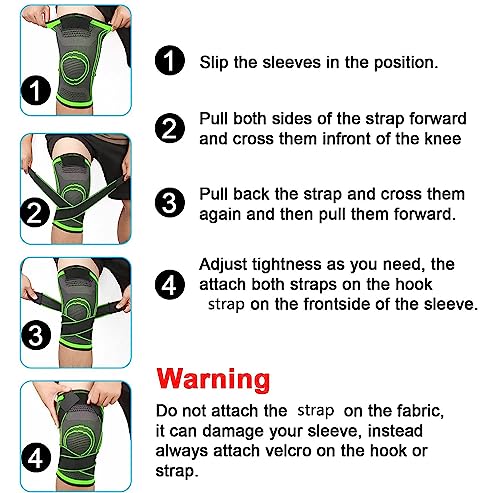 1

2

3

4

1 Slip the sleeves in the position.

2 Pull both sides of the strap forward and cross them infront of the knee

3 Pull back the strap and cross them again and then pull them forward.

4 Adjust tightness as you need, the attach both straps on the hook strap on the frontside of the sleeve.

Warning

Do not attach the strap on the fabric, it can damage your sleeve, instead always attach velcro on the hook or strap.