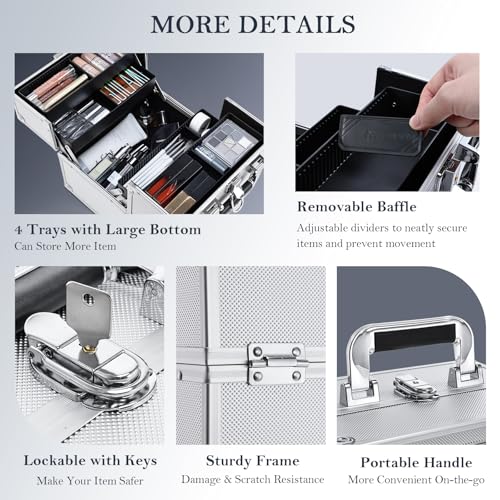 MORE DETAILS

4 Trays with Large Bottom
Can Store More Item

Removable Baffle
Adjustable dividers to neatly secure items and prevent movement

Lockable with Keys
Make Your Item Safer

Sturdy Frame
Damage & Scratch Resistance

Portable Handle
More Convenient On-the-go