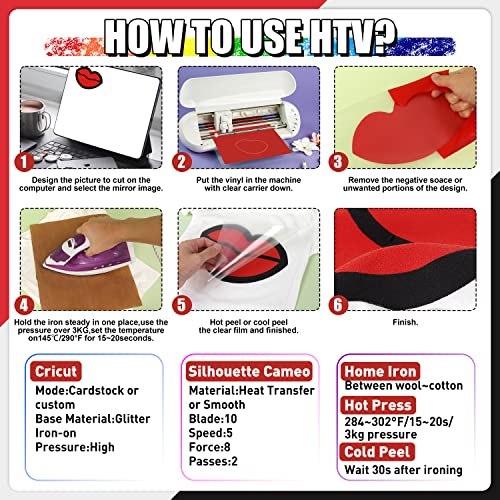 HOW TO USE HTV?

1
Design the picture to cut on the computer and select the mirror image.

2
Put the vinyl in the machine with clear carrier down.

3
Remove the negative soace or unwanted portions of the design.

4
Hold the iron steady in one place,use the pressure over 3KG,set the temperature on145℃/290°F for 15~20seconds.

5
Hot peel or cool peel the clear film and finished.

6
Finish.

Cricut
Mode:Cardstock or custom
Base Material:Glitter Iron-on
Pressure:High

Silhouette Cameo
Material:Heat Transfer or Smooth
Blade:10
Speed:5
Force:8
Passes:2

Home Iron
Between wool~cotton
Hot Press
284~302°F/15~20s/ 3kg pressure
Cold Peel
Wait 30s after ironing