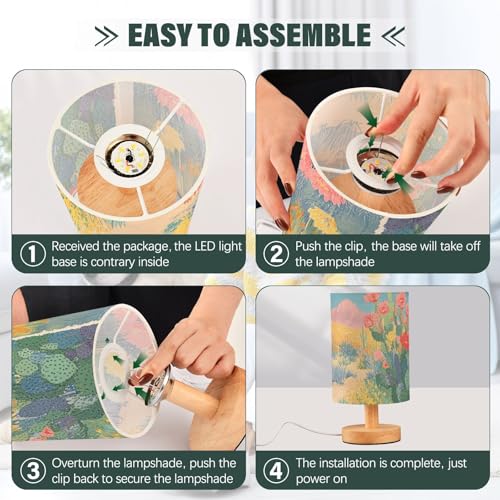 EASY TO ASSEMBLE

① Received the package, the LED light base is contrary inside

② Push the clip, the base will take off the lampshade

③ Overturn the lampshade, push the clip back to secure the lampshade

④ The installation is complete, just power on