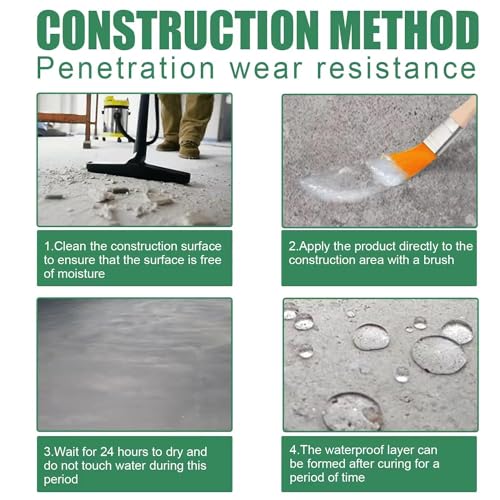 CONSTRUCTION METHOD
Penetration wear resistance

1.Clean the construction surface to ensure that the surface is free of moisture

2.Apply the product directly to the construction area with a brush

3.Wait for 24 hours to dry and do not touch water during this period

4.The waterproof layer can be formed after curing for a period of time