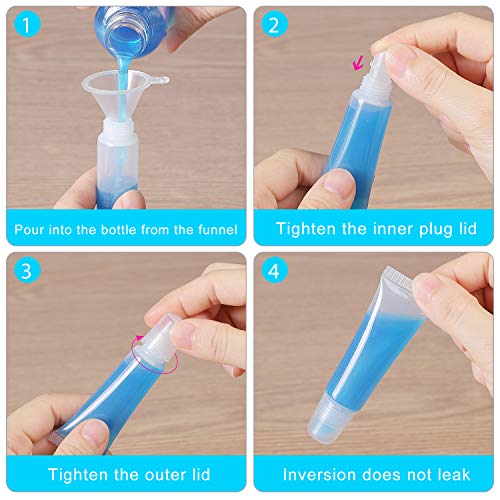 1

Pour into the bottle from the funnel

2

Tighten the inner plug lid

3

Tighten the outer lid

4

Inversion does not leak