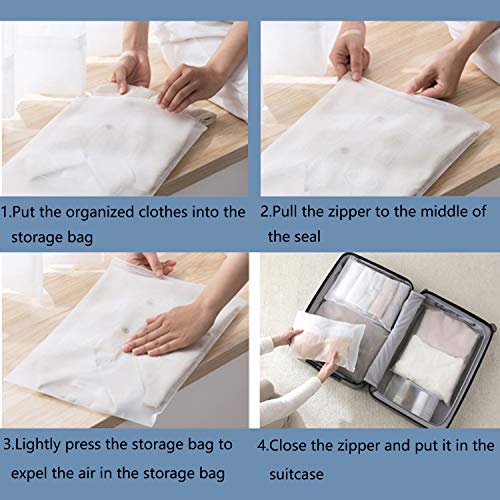 1.Put the organized clothes into the storage bag

2.Pull the zipper to the middle of the seal

3.Lightly press the storage bag to expel the air in the storage bag

4.Close the zipper and put it in the suitcase