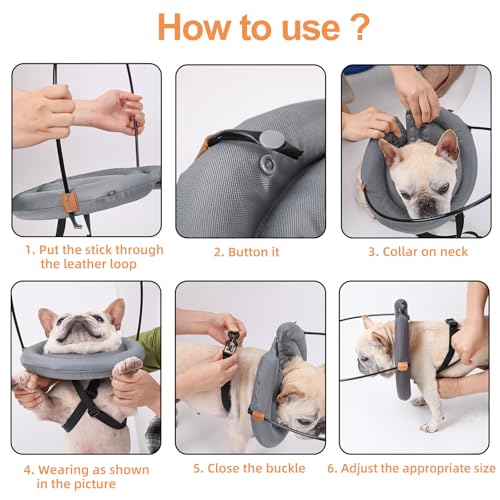 How to use ?

1. Put the stick through the leather loop

2. Button it

3. Collar on neck

4. Wearing as shown in the picture

5. Close the buckle

6. Adjust the appropriate size