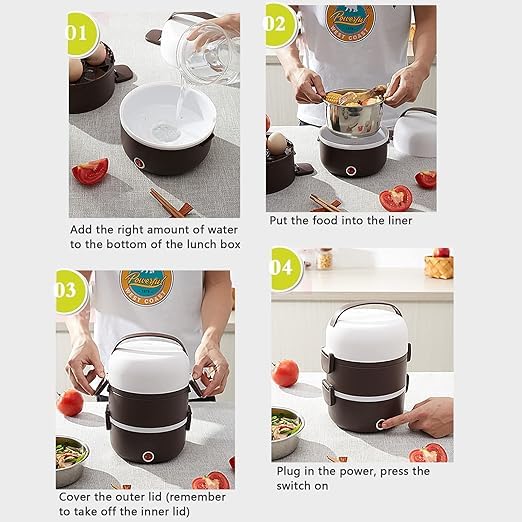 01

Add the right amount of water to the bottom of the lunch box

02

Powerful
WEST COAST

Put the food into the liner

03

Powerful
WEST COAST

Cover the outer lid (remember to take off the inner lid)

04

Plug in the power, press the switch on