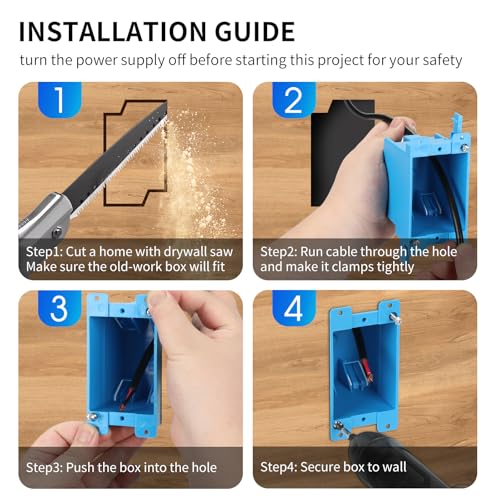 INSTALLATION GUIDE

turn the power supply off before starting this project for your safety

1

Step1: Cut a home with drywall saw
Make sure the old-work box will fit

2

Step2: Run cable through the hole and make it clamps tightly

3

Step3: Push the box into the hole

4

Step4: Secure box to wall