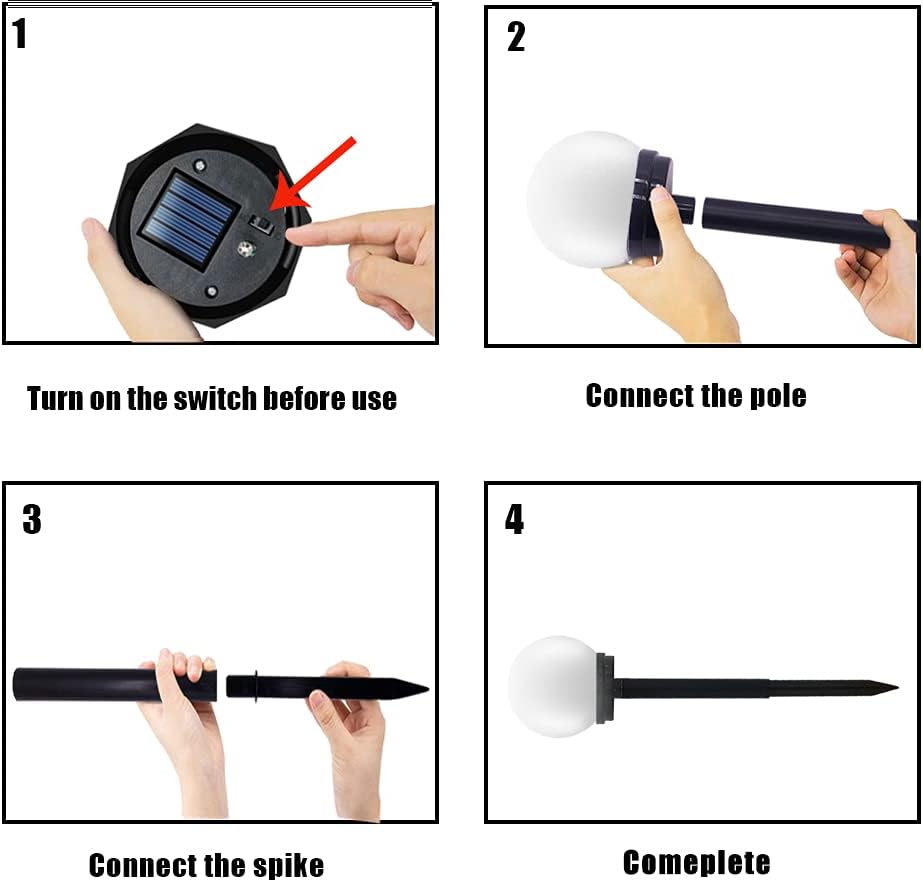 1

Turn on the switch before use

2

Connect the pole

3

Connect the spike

4

Comeplete