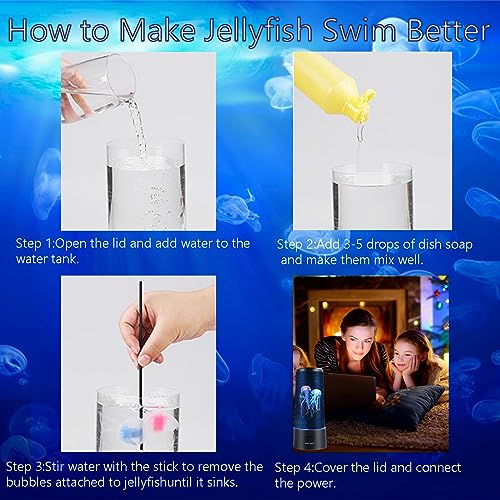 How to Make Jellyfish Swim Better

Step 1:Open the lid and add water to the water tank.

Step 2:Add 3-5 drops of dish soap and make them mix well.

Step 3:Stir water with the stick to remove the bubbles attached to jellyfishuntil it sinks.

Step 4:Cover the lid and connect the power.