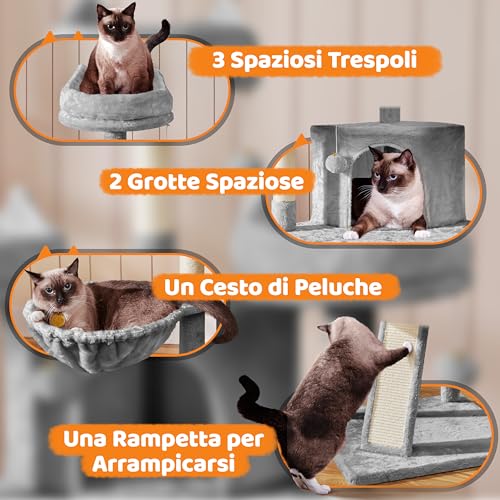 3 Spaziosi Trespoli

2 Grotte Spaziose

Un Cesto di Peluche

Una Rampetta per Arrampicarsi