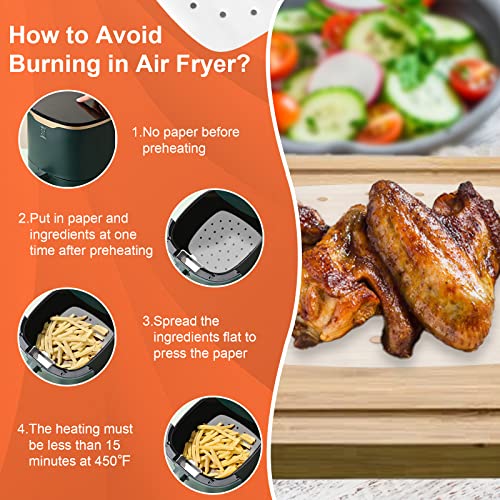 How to Avoid Burning in Air Fryer?

1.No paper before preheating

2.Put in paper and ingredients at one time after preheating

3.Spread the ingredients flat to press the paper

4.The heating must be less than 15 minutes at 450°F