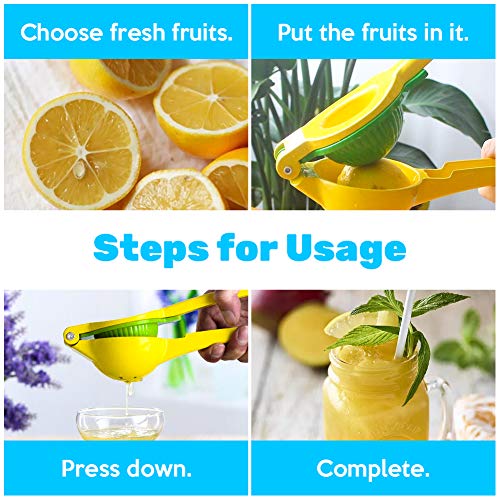 Choose fresh fruits.

Put the fruits in it.

Steps for Usage

Press down.

Complete.