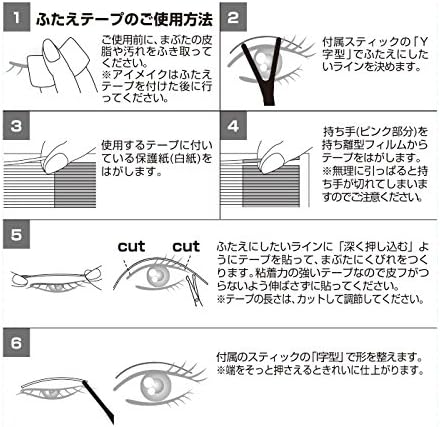 1
ふたえテープのご使用方法

ご使用前に、まぶたの皮脂や汚れをふき取ってください。
※アイメイクはふたえテープを付けた後に行ってください。

2

付属スティックの「Y字型」でふたえにしたいラインを決めます。

3

使用するテープに付いている保護紙(白紙)をはがします。

4

持ち手(ピンク部分)を持ち離型フィルムからテープをはがします。
※無理に引っぱると持ち手が切れてしまいますのでご注意ください。

5

cut cut

ふたえにしたいラインに「深く押し込む」ようにテープを貼って、まぶたにくびれをつくります。粘着力の強いテープなので皮フがつらないよう伸ばさずに貼ってください。
※テープの長さは、カットして調節してください。

6

付属のスティックの「I字型」で形を整えます。
※端をそっと押さえるときれいに仕上がります。