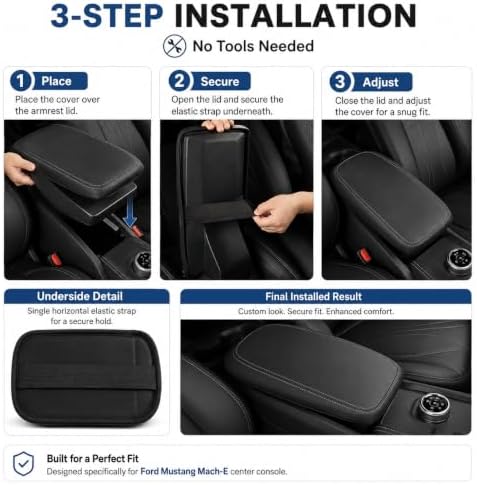 3-STEP INSTALLATION

No Tools Needed

1 Place
Place the cover over the armrest lid.

2 Secure
Open the lid and secure the elastic strap underneath.

3 Adjust
Close the lid and adjust the cover for a snug fit.

Underside Detail
Single horizontal elastic strap for a secure hold.

Final Installed Result
Custom look. Secure fit. Enhanced comfort.

Built for a Perfect Fit
Designed specifically for Ford Mustang Mach-E center console.