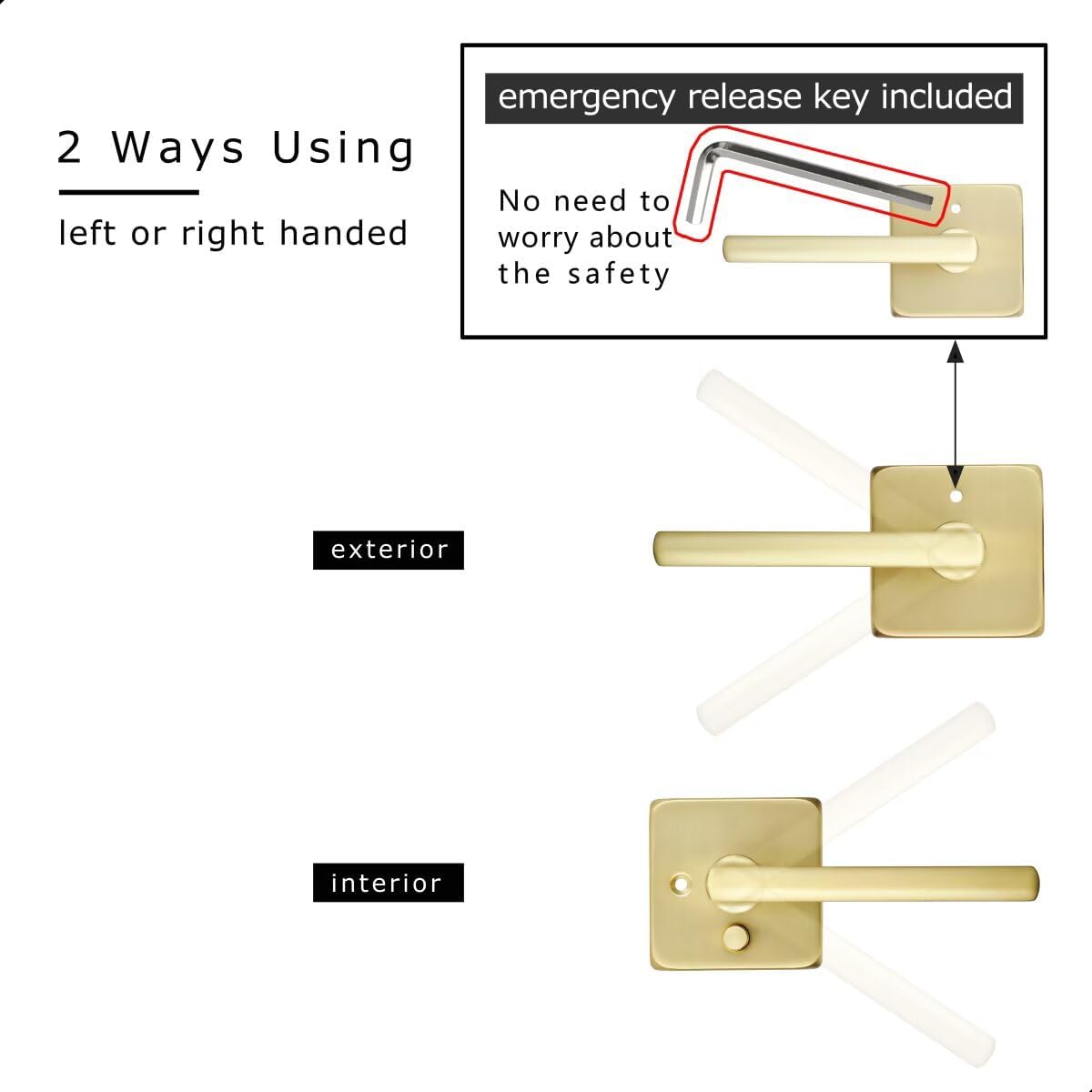 2 Ways Using

left or right handed

emergency release key included

No need to worry about the safety

exterior

interior