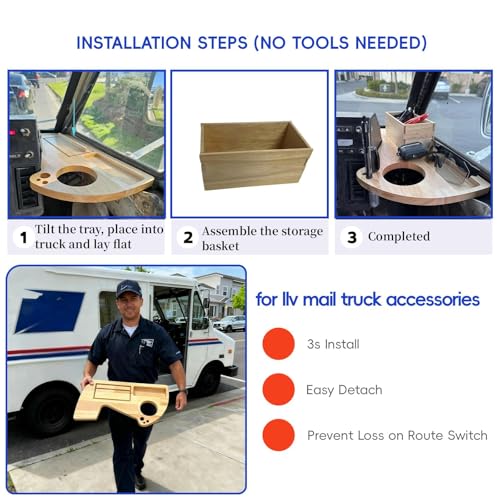 INSTALLATION STEPS (NO TOOLS NEEDED)

1 Tilt the tray, place into truck and lay flat

2 Assemble the storage basket

3 Completed

for llv mail truck accessories

3s Install

Easy Detach

Prevent Loss on Route Switch