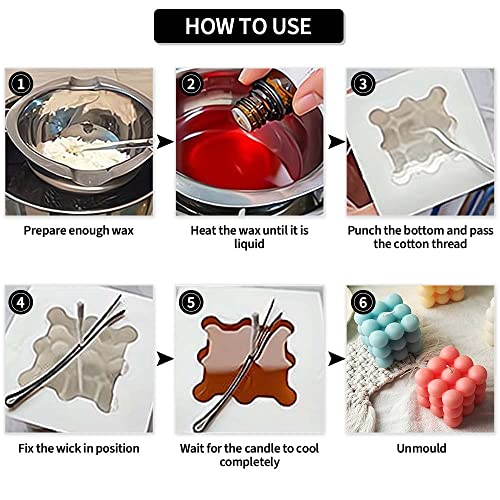 HOW TO USE

1
Prepare enough wax

2
Heat the wax until it is liquid

3
Punch the bottom and pass the cotton thread

4
Fix the wick in position

5
Wait for the candle to cool completely

6
Unmould