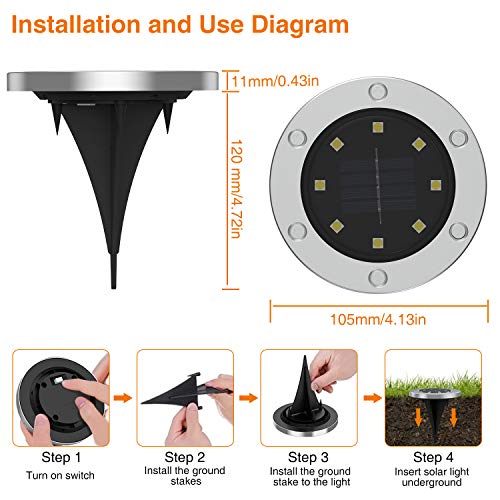 Installation and Use Diagram

11mm/0.43in

120 mm/4.72in

105mm/4.13in

Step 1
Turn on switch

Step 2
Install the ground stakes

Step 3
Install the ground stake to the light

Step 4
Insert solar light underground