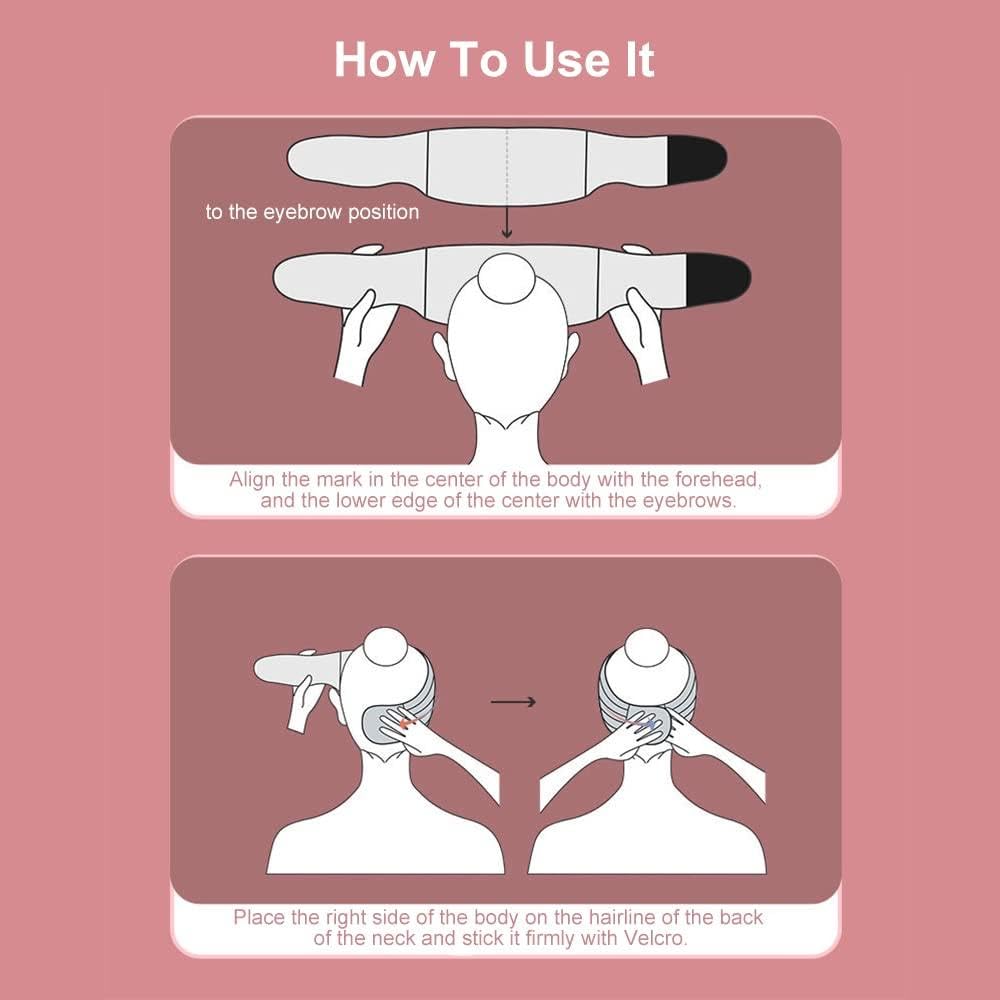 How To Use It

to the eyebrow position

Align the mark in the center of the body with the forehead, and the lower edge of the center with the eyebrows.

Place the right side of the body on the hairline of the back of the neck and stick it firmly with Velcro.