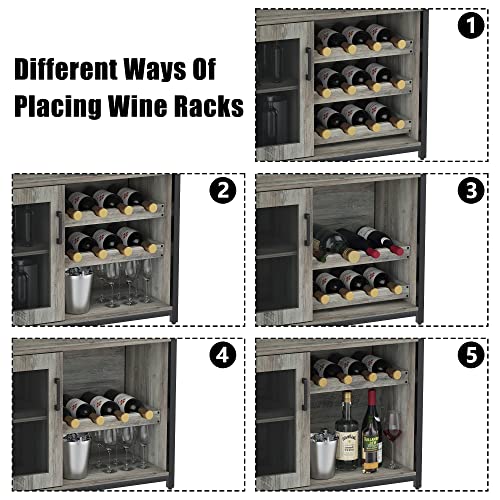 Different Ways Of Placing Wine Racks

1

2

3

4

5