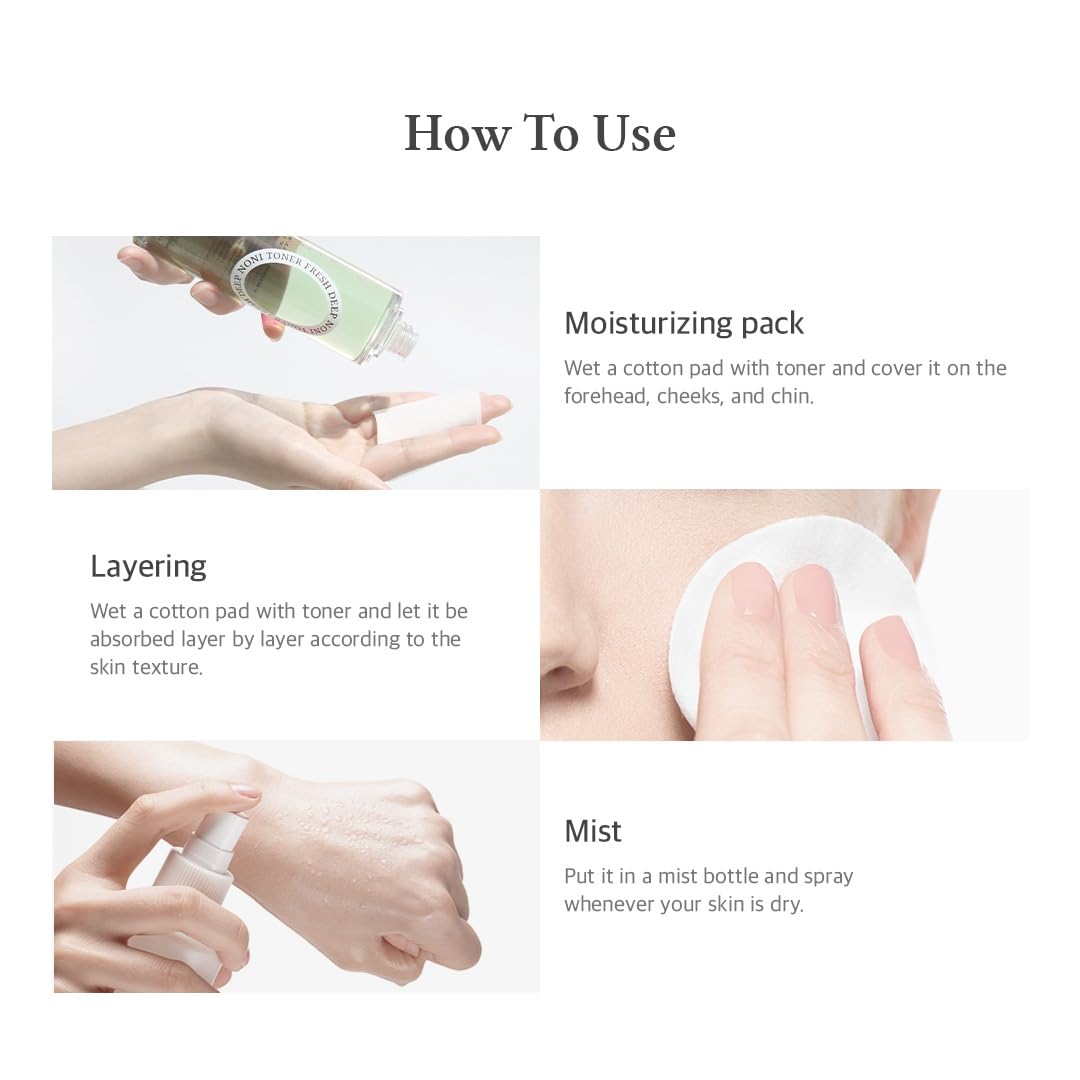 How To Use

DEEP NONI TONER FRESH DEEP NONI

Moisturizing pack

Wet a cotton pad with toner and cover it on the forehead, cheeks, and chin.

Layering

Wet a cotton pad with toner and let it be absorbed layer by layer according to the skin texture.

Mist

Put it in a mist bottle and spray whenever your skin is dry.