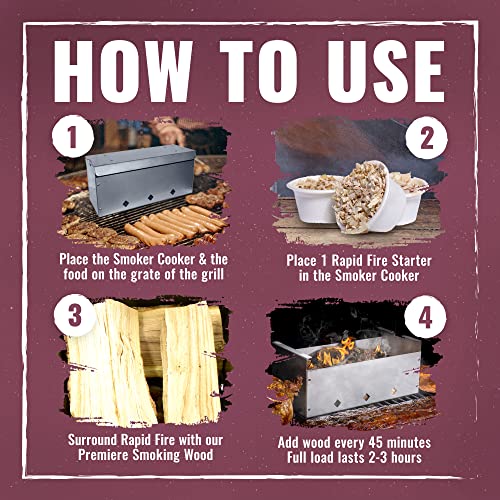 HOW TO USE

1

Place the Smoker Cooker & the food on the grate of the grill

2

Place 1 Rapid Fire Starter in the Smoker Cooker

3

Surround Rapid Fire with our Premiere Smoking Wood

4

Add wood every 45 minutes Full load lasts 2-3 hours