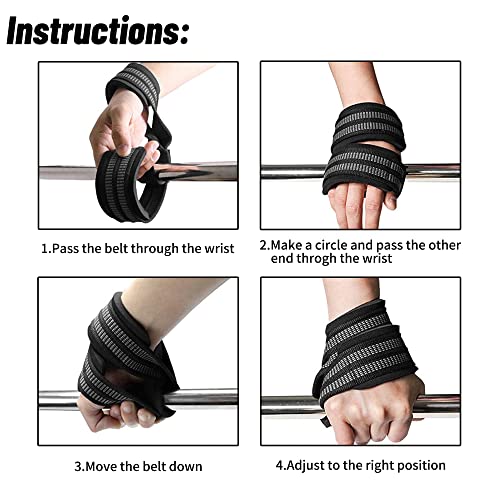 Instructions:

1.Pass the belt through the wrist

2.Make a circle and pass the other end throgh the wrist

3.Move the belt down

4.Adjust to the right position