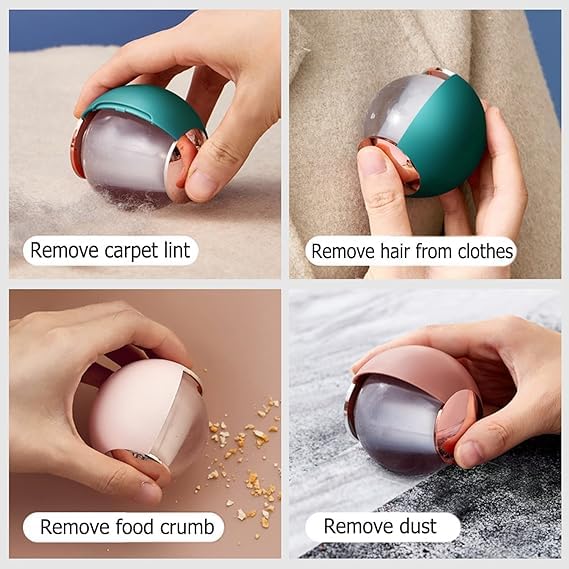 Remove carpet lint

Remove hair from clothes

Remove food crumb

Remove dust