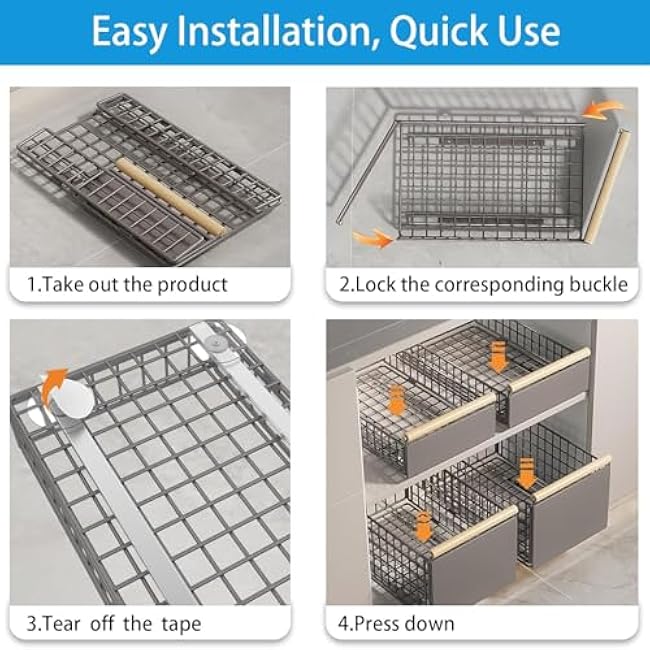 Easy Installation, Quick Use

1.Take out the product

2.Lock the corresponding buckle

3.Tear off the tape

4.Press down