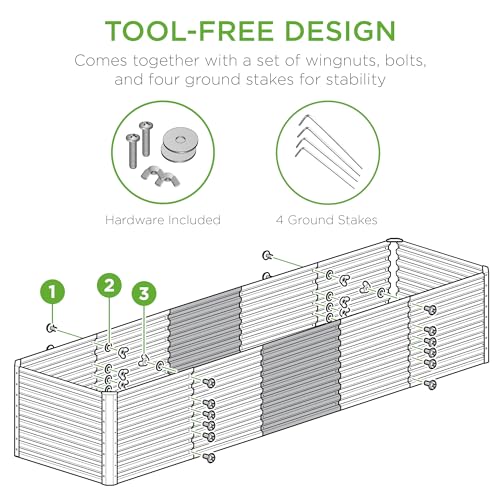 TOOL-FREE DESIGN

Comes together with a set of wingnuts, bolts, and four ground stakes for stability

Hardware Included

4 Ground Stakes

1

2

3