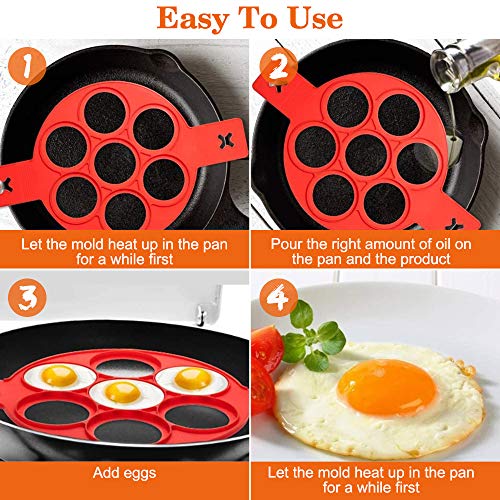 Easy To Use

1

Let the mold heat up in the pan for a while first

2

Pour the right amount of oil on the pan and the product

3

Add eggs

4

Let the mold heat up in the pan for a while first