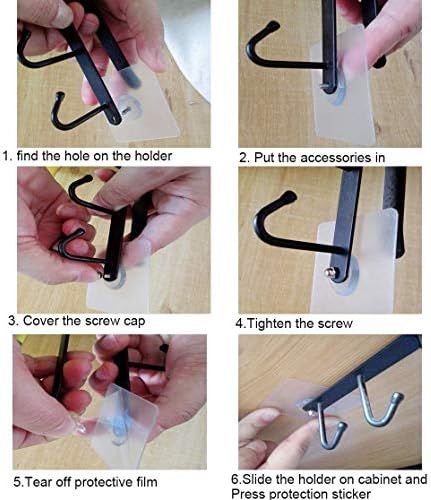 1. find the hole on the holder

2. Put the accessories in

3. Cover the screw cap

4.Tighten the screw

5.Tear off protective film

6.Slide the holder on cabinet and Press protection sticker