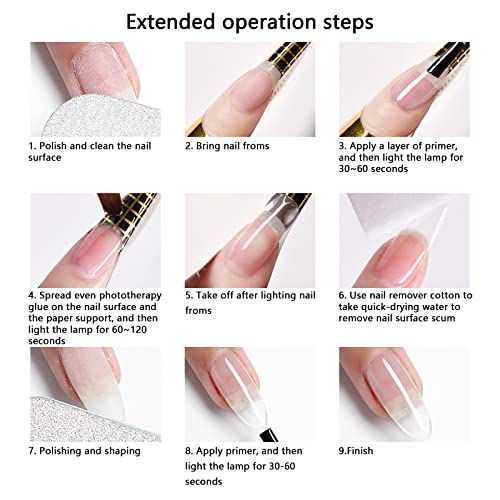 Extended operation steps

1. Polish and clean the nail surface

2. Bring nail froms

3. Apply a layer of primer, and then light the lamp for 30~60 seconds

4. Spread even phototherapy glue on the nail surface and the paper support, and then light the lamp for 60~120 seconds

5. Take off after lighting nail froms

6. Use nail remover cotton to take quick-drying water to remove nail surface scum

7. Polishing and shaping

8. Apply primer, and then light the lamp for 30-60 seconds

9.Finish