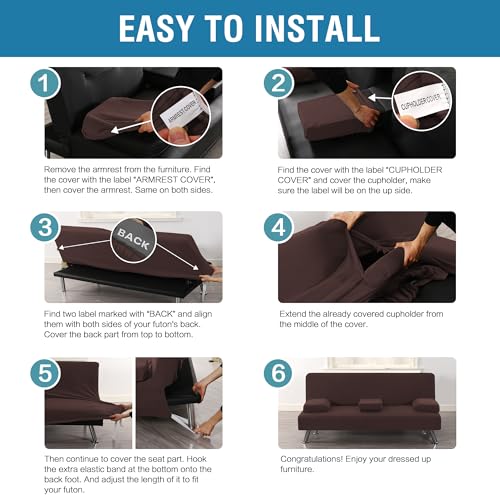 EASY TO INSTALL

1

ARMREST COVER

Remove the armrest from the furniture. Find the cover with the label "ARMREST COVER", then cover the armrest. Same on both sides.

2

CUPHOLDER COVER

Find the cover with the label "CUPHOLDER COVER" and cover the cupholder, make sure the label will be on the up side.

3

BACK

Find two label marked with "BACK" and align them with both sides of your futon's back. Cover the back part from top to bottom.

4

Extend the already covered cupholder from the middle of the cover.

5

Then continue to cover the seat part. Hook the extra elastic band at the bottom onto the back foot. And adjust the length of it to fit your futon.

6

Congratulations! Enjoy your dressed up furniture.