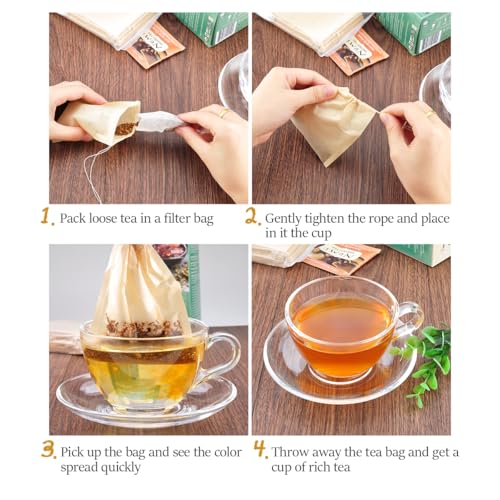 1. Pack loose tea in a filter bag

2. Gently tighten the rope and place in it the cup

3. Pick up the bag and see the color spread quickly

4. Throw away the tea bag and get a cup of rich tea