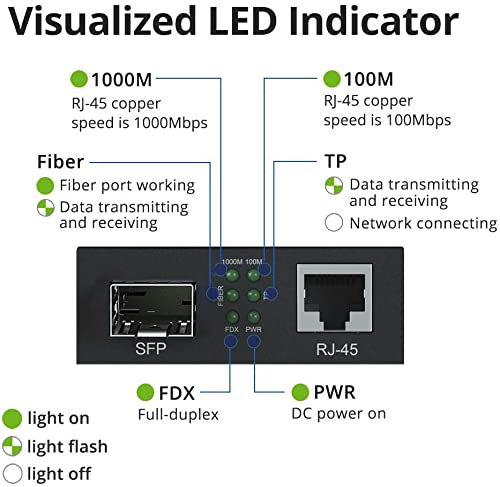 Visualized LED Indicator

1000M
RJ-45 copper speed is 1000Mbps

100M
RJ-45 copper speed is 100Mbps

Fiber
Fiber port working
Data transmitting and receiving

TP
Data transmitting and receiving
Network connecting

1000M 100M
FIBER TP
FDX PWR

SFP

RJ-45

FDX
Full-duplex

PWR
DC power on

light on
light flash
light off