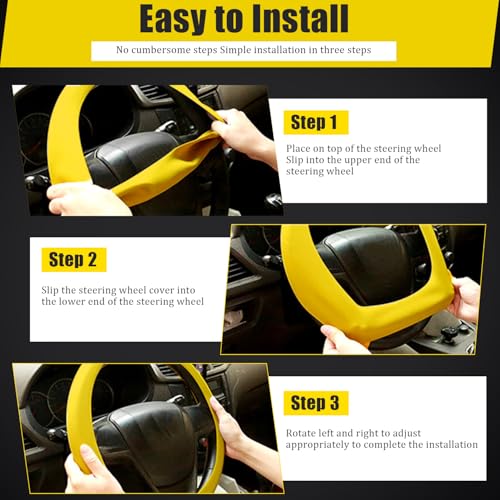 Easy to Install

No cumbersome steps Simple installation in three steps

Step 1

Place on top of the steering wheel
Slip into the upper end of the steering wheel

Step 2

Slip the steering wheel cover into the lower end of the steering wheel

Step 3

Rotate left and right to adjust appropriately to complete the installation