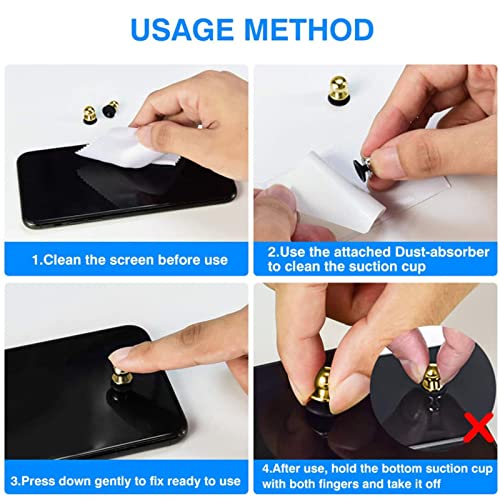 USAGE METHOD

1.Clean the screen before use

2.Use the attached Dust-absorber to clean the suction cup

3.Press down gently to fix ready to use

4.After use, hold the bottom suction cup with both fingers and take it off