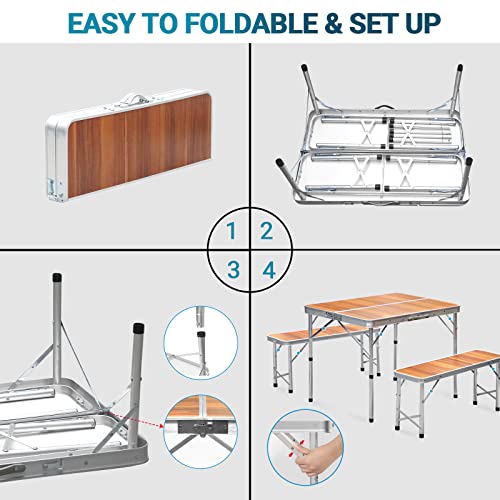 EASY TO FOLDABLE & SET UP

1 2

3 4