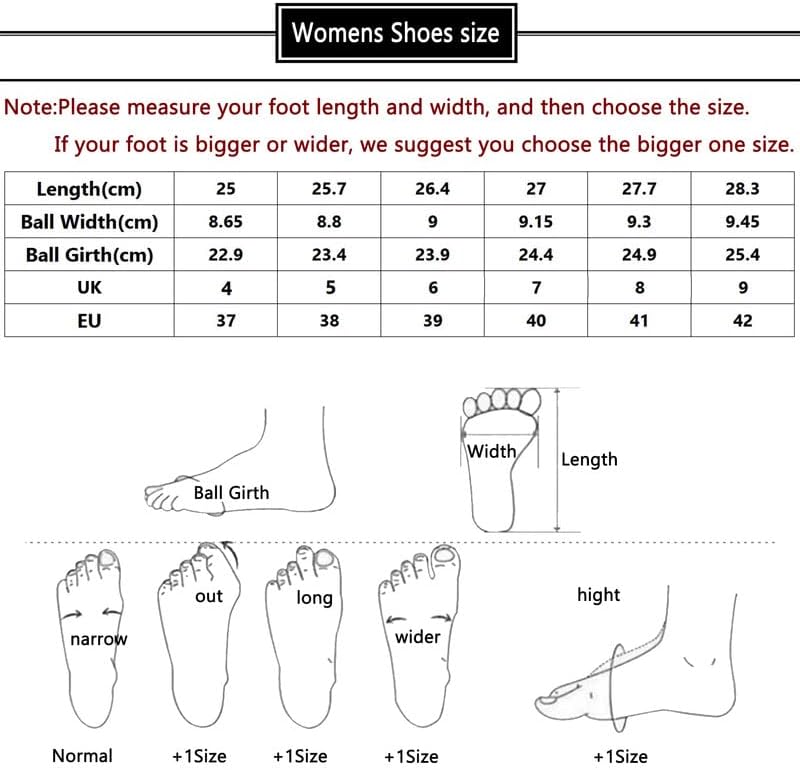 Womens Shoes size

Note:Please measure your foot length and width, and then choose the size.
If your foot is bigger or wider, we suggest you choose the bigger one size.

| Length(cm) | 25 | 25.7 | 26.4 | 27 | 27.7 | 28.3 |
|---|---|---|---|---|---|---|
| Ball Width(cm) | 8.65 | 8.8 | 9 | 9.15 | 9.3 | 9.45 |
| Ball Girth(cm) | 22.9 | 23.4 | 23.9 | 24.4 | 24.9 | 25.4 |
| UK | 4 | 5 | 6 | 7 | 8 | 9 |
| EU | 37 | 38 | 39 | 40 | 41 | 42 |

Ball Girth

Width

Length

narrow

out

long

wider

hight

Normal

+1Size

+1Size

+1Size

+1Size