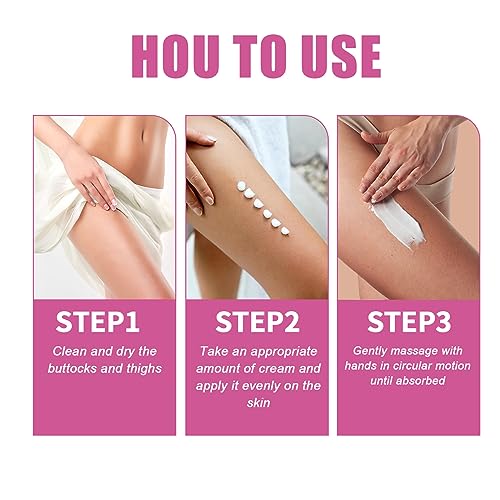 HOU TO USE

STEP1
Clean and dry the buttocks and thighs

STEP2
Take an appropriate amount of cream and apply it evenly on the skin

STEP3
Gently massage with hands in circular motion until absorbed