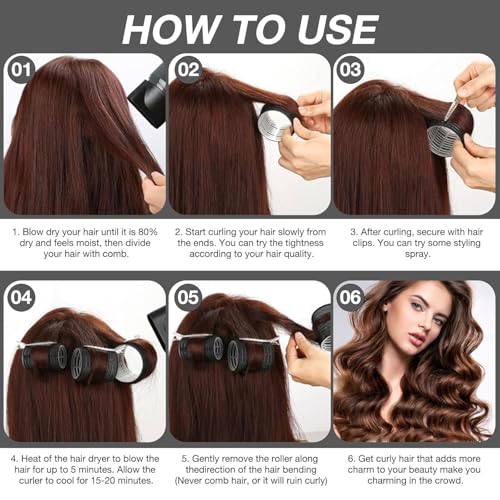 HOW TO USE

01

02

03

1. Blow dry your hair until it is 80% dry and feels moist, then divide your hair with comb.

2. Start curling your hair slowly from the ends. You can try the tightness according to your hair quality.

3. After curling, secure with hair clips. You can try some styling spray.

04

05

06

4. Heat of the hair dryer to blow the hair for up to 5 minutes. Allow the curler to cool for 15-20 minutes.

5. Gently remove the roller along thedirection of the hair bending (Never comb hair, or it will ruin curly)

6. Get curly hair that adds more charm to your beauty make you charming in the crowd.