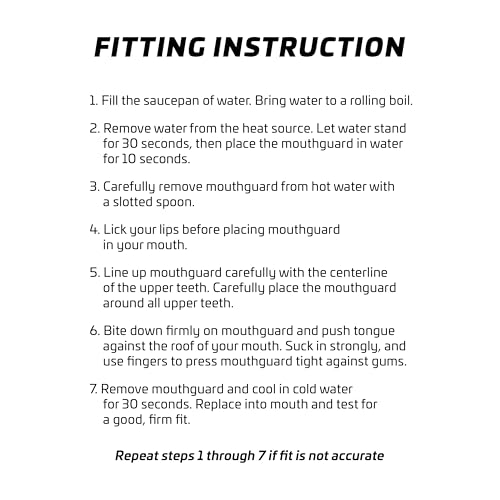 FITTING INSTRUCTION

1. Fill the saucepan of water. Bring water to a rolling boil.

2. Remove water from the heat source. Let water stand for 30 seconds, then place the mouthguard in water for 10 seconds.

3. Carefully remove mouthguard from hot water with a slotted spoon.

4. Lick your lips before placing mouthguard in your mouth.

5. Line up mouthguard carefully with the centerline of the upper teeth. Carefully place the mouthguard around all upper teeth.

6. Bite down firmly on mouthguard and push tongue against the roof of your mouth. Suck in strongly, and use fingers to press mouthguard tight against gums.

7. Remove mouthguard and cool in cold water for 30 seconds. Replace into mouth and test for a good, firm fit.

Repeat steps 1 through 7 if fit is not accurate